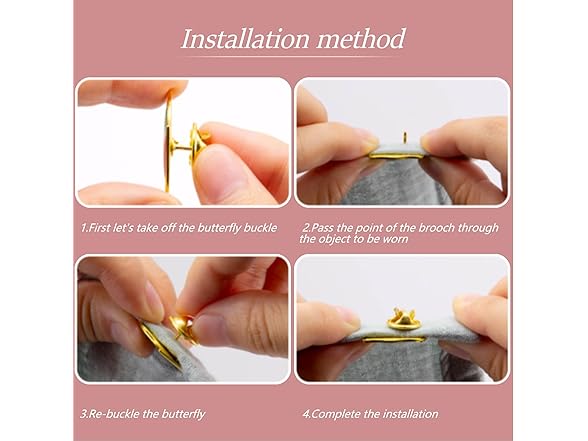 Installation method

1.First let's take off the butterfly buckle

2.Pass the point of the brooch through the object to be worn

3.Re-buckle the butterfly

4.Complete the installation