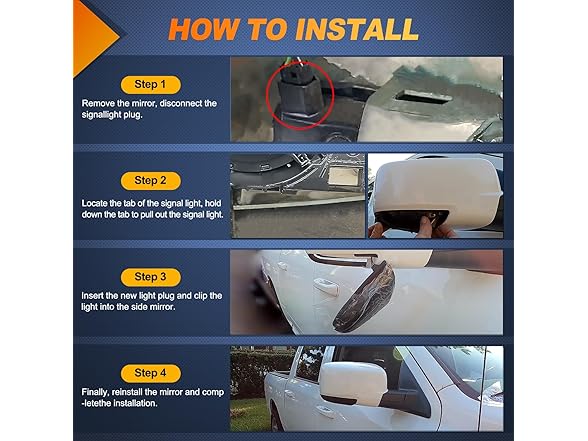 HOW TO INSTALL

Step 1

Remove the mirror, disconnect the signallight plug.

Step 2

Locate the tab of the signal light, hold down the tab to pull out the signal light.

Step 3

Insert the new light plug and clip the light into the side mirror.

Step 4

Finally, reinstall the mirror and comp-letethe installation.