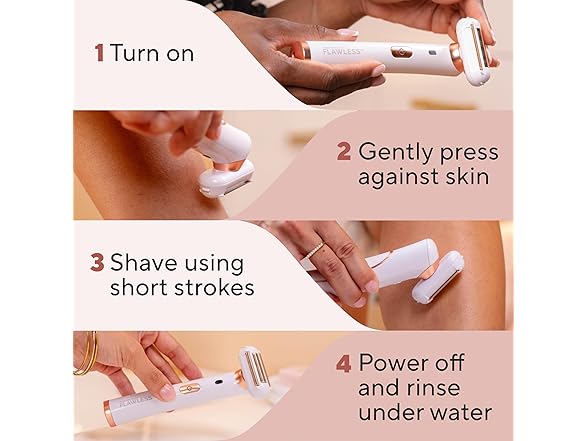 1 Turn on

FLAWLESS

2 Gently press against skin

3 Shave using short strokes

4 Power off and rinse under water

FLAWLESS