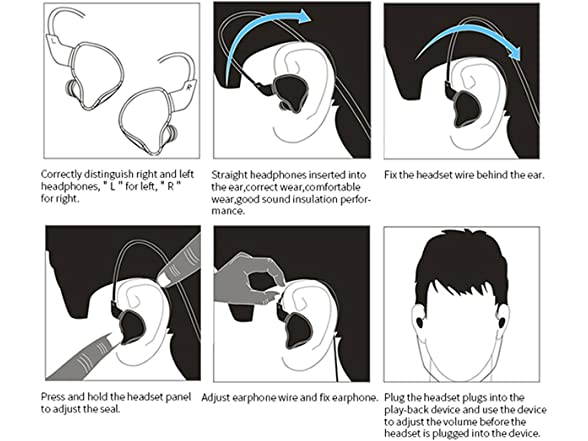 L

R

Correctly distinguish right and left headphones, " L " for left, " R " for right.

Straight headphones inserted into the ear,correct wear,comfortable wear,good sound insulation performance.

Fix the headset wire behind the ear.

Press and hold the headset panel to adjust the seal.

Adjust earphone wire and fix earphone.

Plug the headset plugs into the play-back device and use the device to adjust the volume before the headset is plugged into the device.