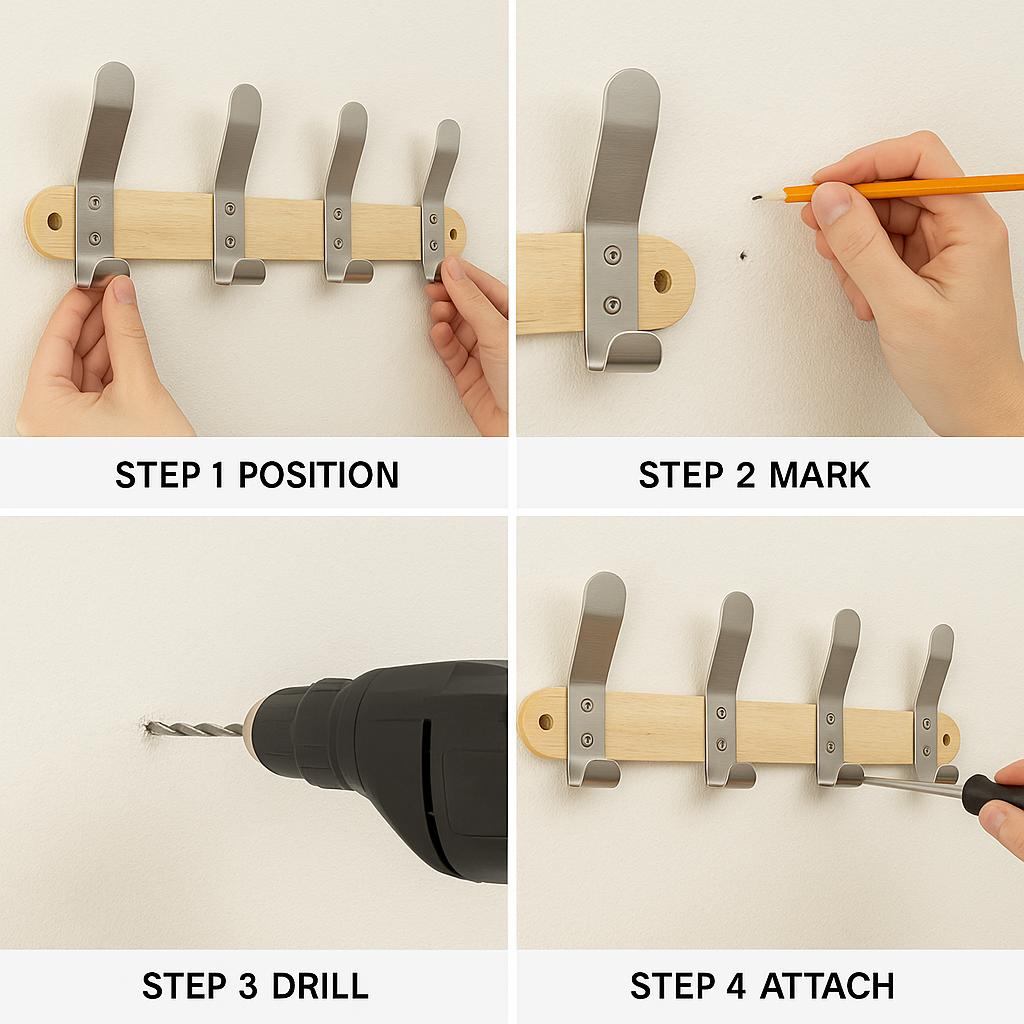 STEP 1 POSITION

STEP 2 MARK

STEP 3 DRILL

STEP 4 ATTACH