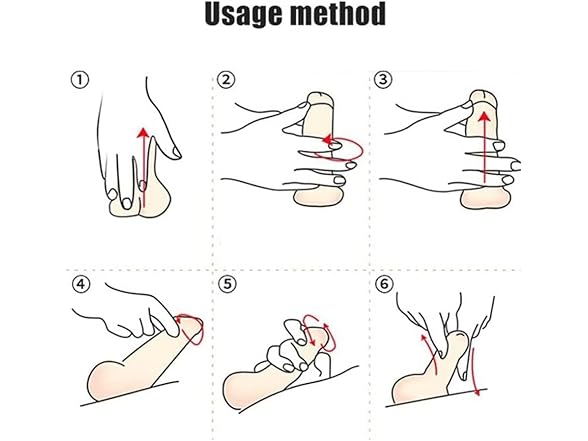 Usage method

①

②

③

④

⑤

⑥