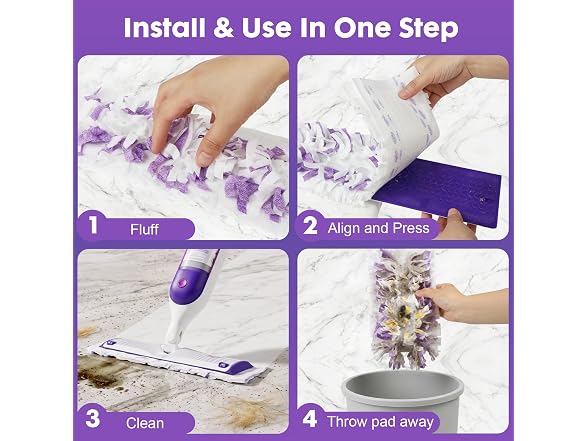 Install & Use In One Step

1 Fluff

2 Align and Press

3 Clean

4 Throw pad away