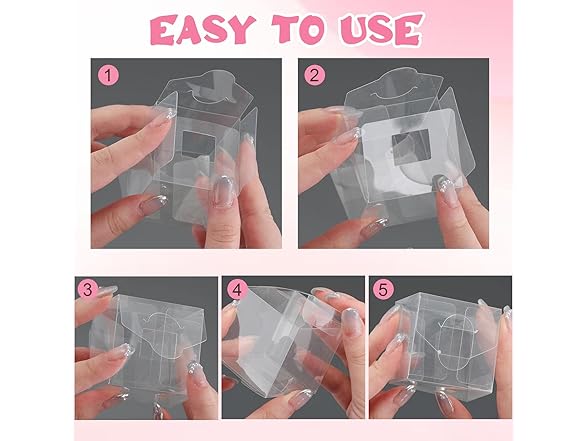 EASY TO USE

1

2

3

4

5