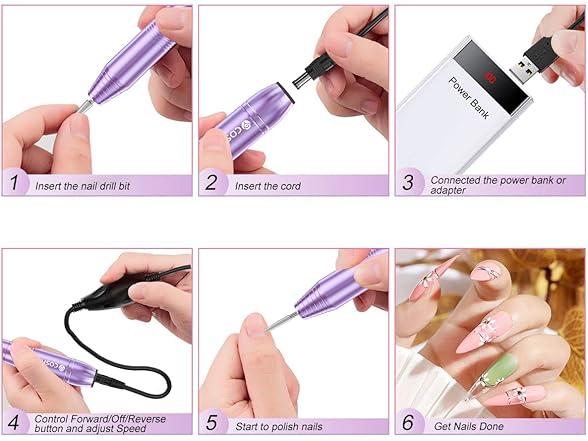 1 Insert the nail drill bit

COS

2 Insert the cord

Power Bank

3 Connected the power bank or adapter

COS

4 Control Forward/Off/Reverse button and adjust Speed

5 Start to polish nails

6 Get Nails Done