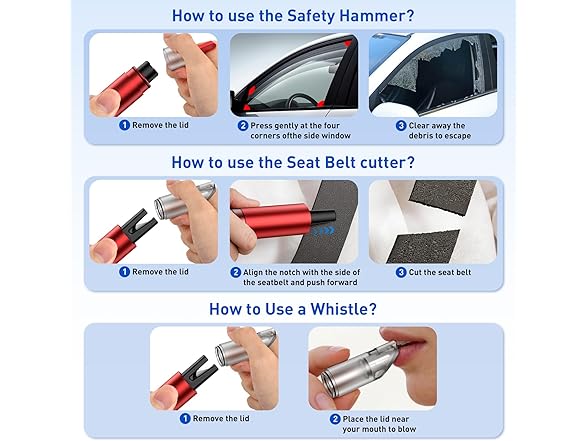 How to use the Safety Hammer?

1 Remove the lid

2 Press gently at the four corners ofthe side window

3 Clear away the debris to escape

How to use the Seat Belt cutter?

1 Remove the lid

2 Align the notch with the side of the seatbelt and push forward

3 Cut the seat belt

How to Use a Whistle?

1 Remove the lid

2 Place the lid near your mouth to blow