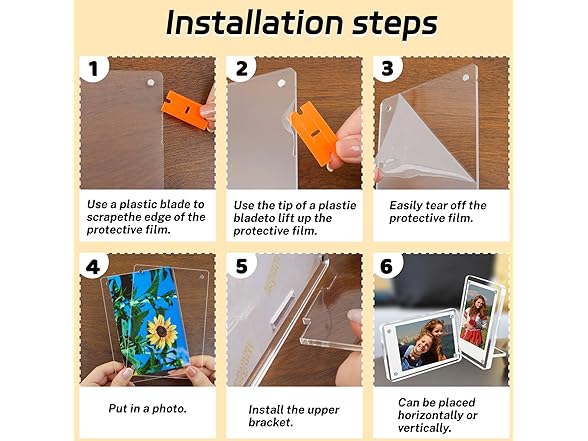 Installation steps

1

Use a plastic blade to scrapethe edge of the protective film.

2

Use the tip of a plastie bladeto lift up the protective film.

3

Easily tear off the protective film.

4

Put in a photo.

5

Install the upper bracket.

6

Can be placed horizontally or vertically.