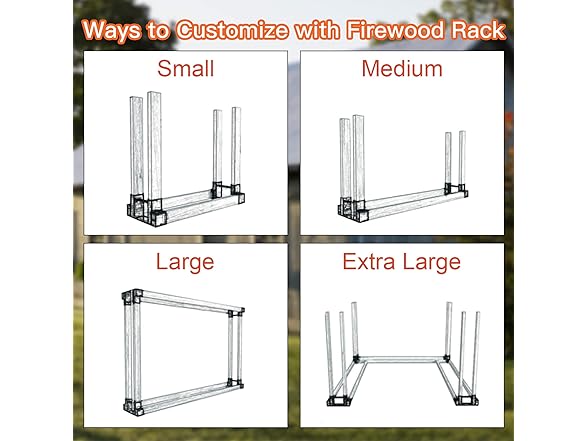 Ways to Customize with Firewood Rack

Small

Medium

Large

Extra Large