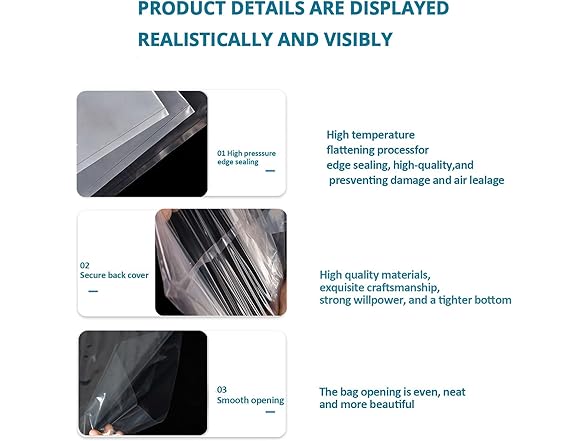 PRODUCT DETAILS ARE DISPLAYED REALISTICALLY AND VISIBLY

01 High presssure edge sealing

High temperature flattening processfor edge sealing, high-quality,and presventing damage and air lealage

02 Secure back cover

High quality materials, exquisite craftsmanship, strong willpower, and a tighter bottom

03 Smooth opening

The bag opening is even, neat and more beautiful