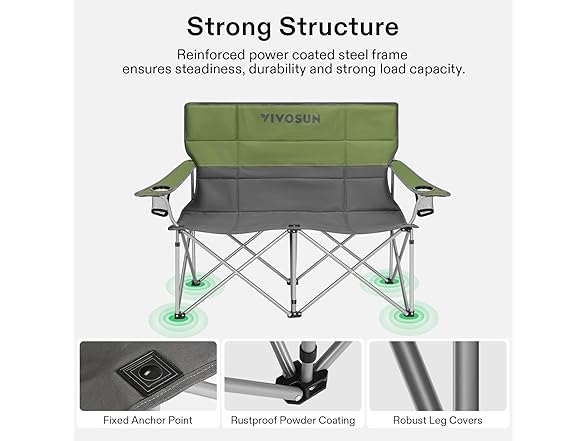 Strong Structure

Reinforced power coated steel frame ensures steadiness, durability and strong load capacity.

VIVOSUN

Fixed Anchor Point

Rustproof Powder Coating

Robust Leg Covers