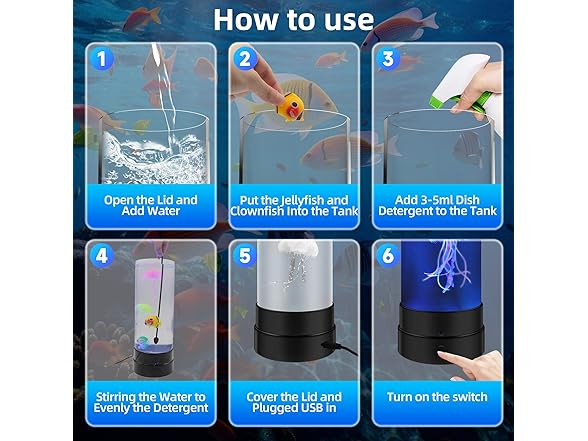 How to use

1

Open the Lid and Add Water

2

Put the Jellyfish and Clownfish Into the Tank

3

Add 3-5ml Dish Detergent to the Tank

4

Stirring the Water to Evenly the Detergent

5

Cover the Lid and Plugged USB in

6

Turn on the switch