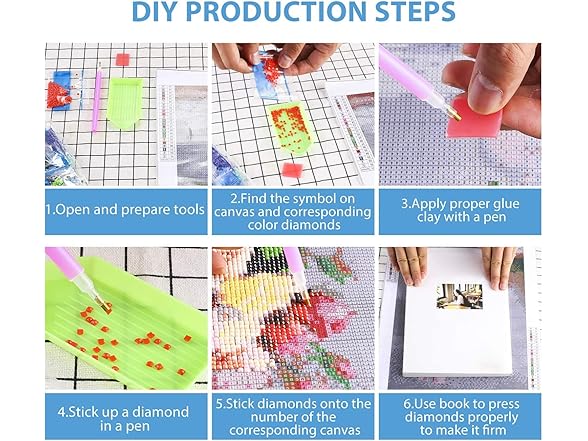 DIY PRODUCTION STEPS

1.Open and prepare tools

2.Find the symbol on canvas and corresponding color diamonds

3.Apply proper glue clay with a pen

4.Stick up a diamond in a pen

5.Stick diamonds onto the number of the corresponding canvas

6.Use book to press diamonds properly to make it firm