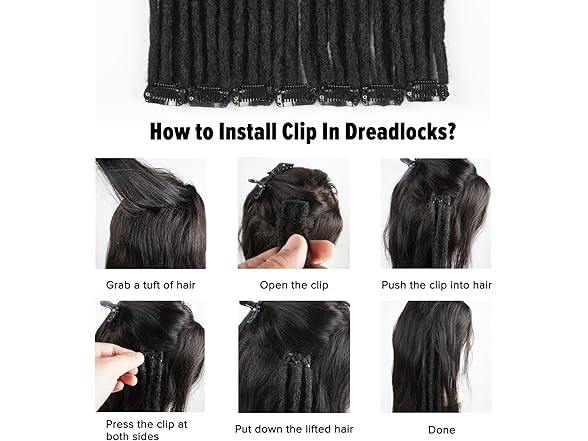 How to Install Clip In Dreadlocks?

Grab a tuft of hair

Open the clip

Push the clip into hair

Press the clip at both sides

Put down the lifted hair

Done