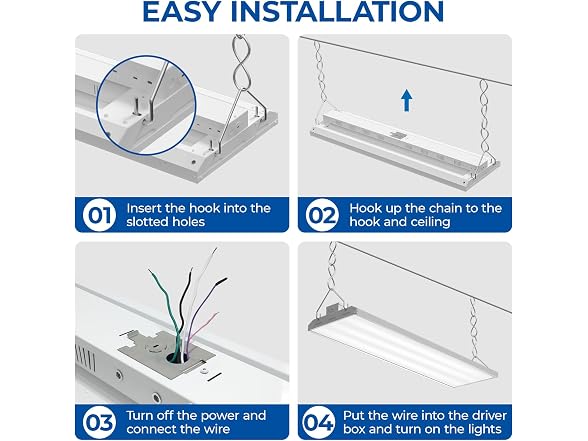 EASY INSTALLATION

01 Insert the hook into the slotted holes

02 Hook up the chain to the hook and ceiling

03 Turn off the power and connect the wire

04 Put the wire into the driver box and turn on the lights