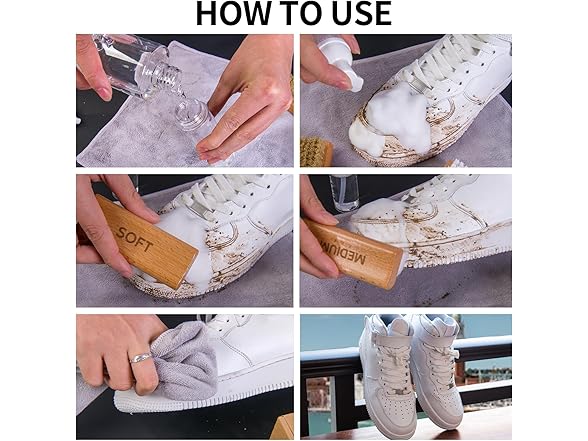 HOW TO USE

SOFT

MEDIUM