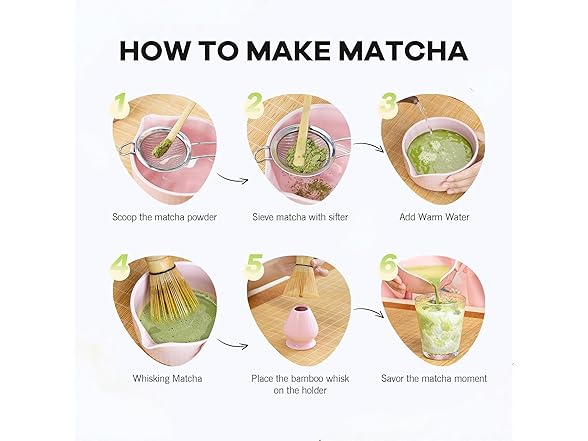 HOW TO MAKE MATCHA

1
Scoop the matcha powder

2
Sieve matcha with sifter

3
Add Warm Water

4
Whisking Matcha

5
Place the bamboo whisk on the holder

6
Savor the matcha moment