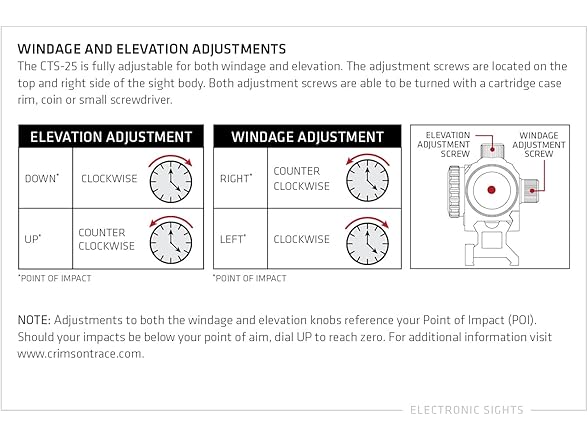 WINDAGE AND ELEVATION ADJUSTMENTS

The CTS-25 is fully adjustable for both windage and elevation. The adjustment screws are located on the top and right side of the sight body. Both adjustment screws are able to be turned with a cartridge case rim, coin or small screwdriver.

| ELEVATION ADJUSTMENT | |
|---|---|
| DOWN* | CLOCKWISE |
| UP* | COUNTER CLOCKWISE |

*POINT OF IMPACT

| WINDAGE ADJUSTMENT | |
|---|---|
| RIGHT* | COUNTER CLOCKWISE |
| LEFT* | CLOCKWISE |

*POINT OF IMPACT

ELEVATION ADJUSTMENT SCREW

WINDAGE ADJUSTMENT SCREW

NOTE: Adjustments to both the windage and elevation knobs reference your Point of Impact (POI). Should your impacts be below your point of aim, dial UP to reach zero. For additional information visit www.crimsontrace.com.

ELECTRONIC SIGHTS