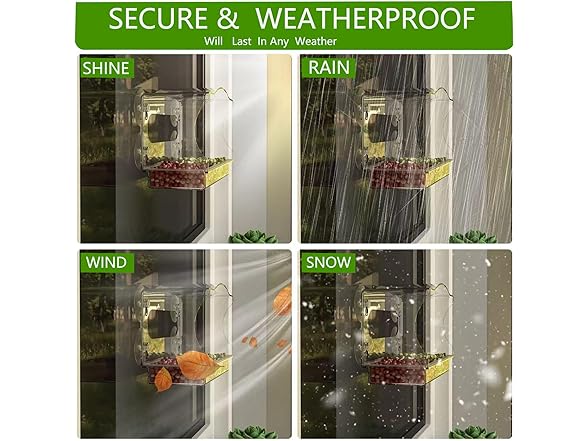 SECURE & WEATHERPROOF
Will Last In Any Weather

SHINE

RAIN

WIND

SNOW