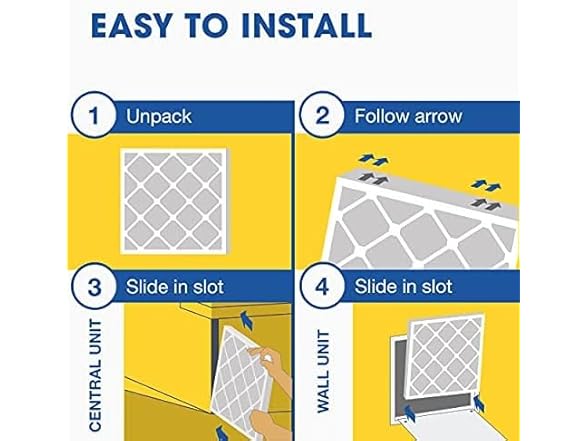 EASY TO INSTALL

1 Unpack

2 Follow arrow

3 Slide in slot

CENTRAL UNIT

4 Slide in slot

WALL UNIT