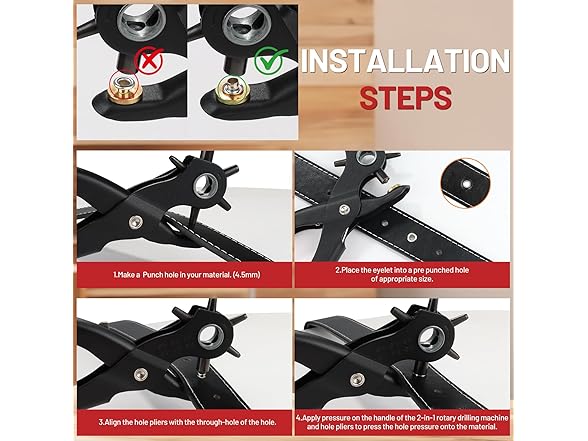 INSTALLATION STEPS

1.Make a Punch hole in your material. (4.5mm)

2.Place the eyelet into a pre punched hole of appropriate size.

3.Align the hole pliers with the through-hole of the hole.

4.Apply pressure on the handle of the 2-in-1 rotary drilling machine and hole pliers to press the hole pressure onto the material.