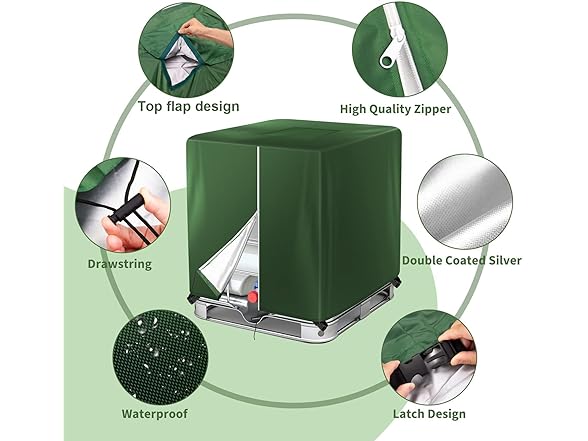 Top flap design

High Quality Zipper

Drawstring

Double Coated Silver

Waterproof

Latch Design