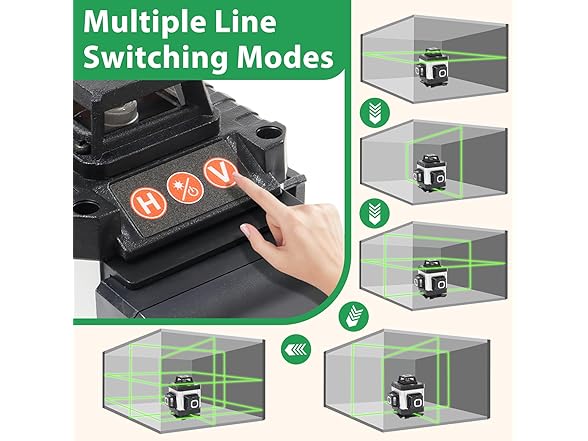 Multiple Line Switching Modes

H

V