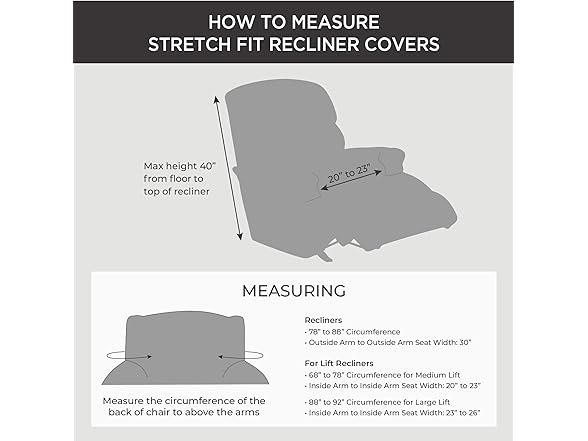 HOW TO MEASURE
STRETCH FIT RECLINER COVERS

Max height 40" from floor to top of recliner

20" to 23"

MEASURING

Measure the circumference of the back of chair to above the arms

Recliners
• 78" to 88" Circumference
• Outside Arm to Outside Arm Seat Width: 30"

For Lift Recliners
• 68" to 78" Circumference for Medium Lift
• Inside Arm to Inside Arm Seat Width: 20" to 23"

• 88" to 92" Circumference for Large Lift
• Inside Arm to Inside Arm Seat Width: 23" to 26"