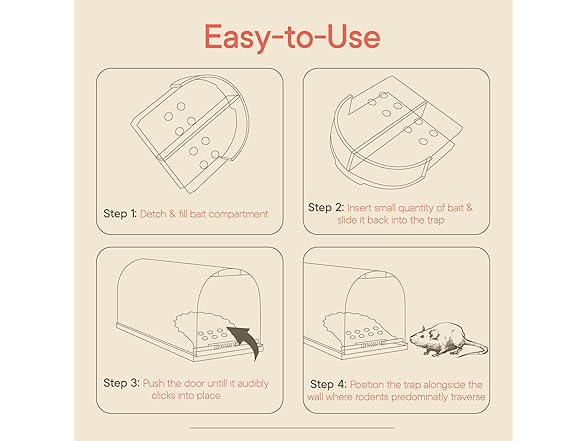 Easy-to-Use

Step 1: Detch & fill bait compartment

Step 2: Insert small quantity of bait & slide it back into the trap

Step 3: Push the door untill it audibly clicks into place

Step 4: Position the trap alongside the wall where rodents predominatly traverse