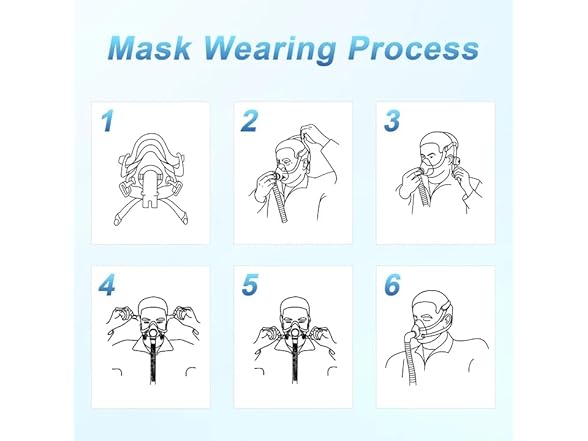 Mask Wearing Process

1

2

3

4

5

6