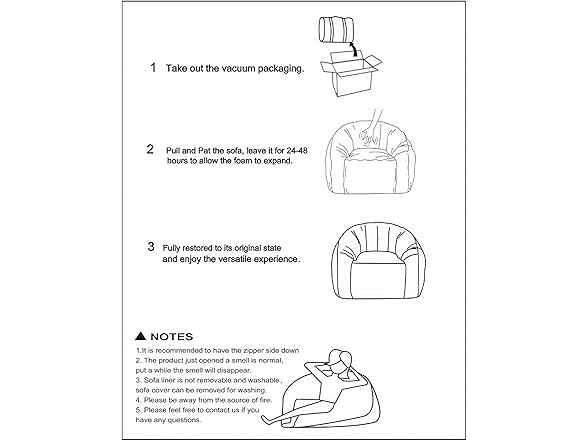 1 Take out the vacuum packaging.

2 Pull and Pat the sofa, leave it for 24-48 hours to allow the foam to expand.

3 Fully restored to its original state and enjoy the versatile experience.

▲ NOTES

1.It is recommended to have the zipper side down

2. The product just opened a smell is normal, put a while the smell will disappear.

3. Sofa liner is not removable and washable, sofa cover can be removed for washing.

4. Please be away from the source of fire.

5. Please feel free to contact us if you have any questions.