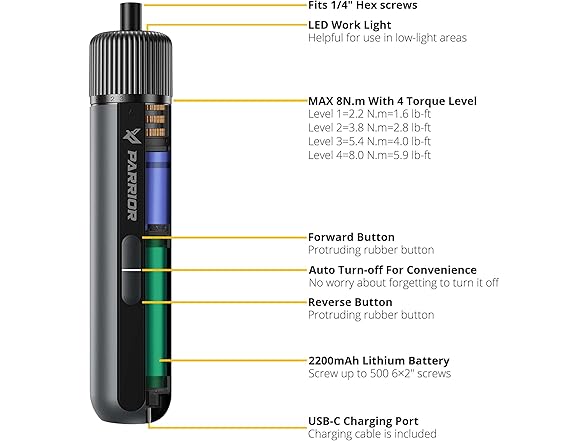 PARRIOR

Fits 1/4" Hex screws

LED Work Light
Helpful for use in low-light areas

MAX 8N.m With 4 Torque Level
Level 1=2.2 N.m=1.6 lb-ft
Level 2=3.8 N.m=2.8 lb-ft
Level 3=5.4 N.m=4.0 lb-ft
Level 4=8.0 N.m=5.9 lb-ft

Forward Button
Protruding rubber button

Auto Turn-off For Convenience
No worry about forgetting to turn it off

Reverse Button
Protruding rubber button

2200mAh Lithium Battery
Screw up to 500 6×2" screws

USB-C Charging Port
Charging cable is included