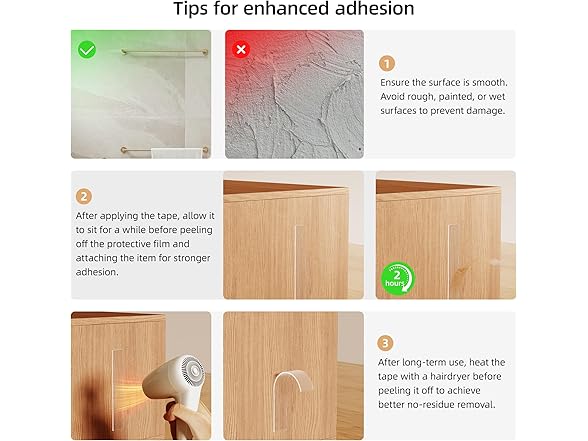 Tips for enhanced adhesion

1

Ensure the surface is smooth. Avoid rough, painted, or wet surfaces to prevent damage.

2

After applying the tape, allow it to sit for a while before peeling off the protective film and attaching the item for stronger adhesion.

2 hours

3

After long-term use, heat the tape with a hairdryer before peeling it off to achieve better no-residue removal.