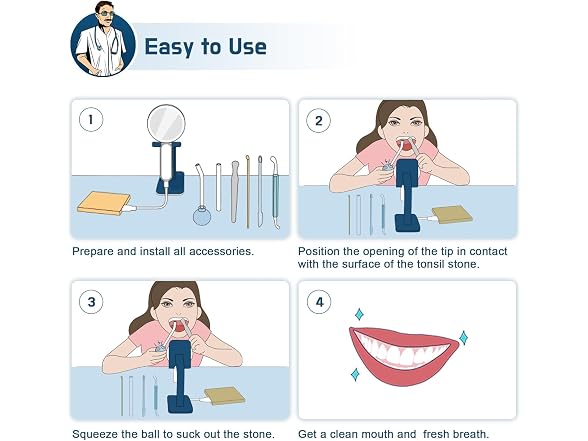 Easy to Use

1

Prepare and install all accessories.

2

Position the opening of the tip in contact with the surface of the tonsil stone.

3

Squeeze the ball to suck out the stone.

4

Get a clean mouth and  fresh breath.