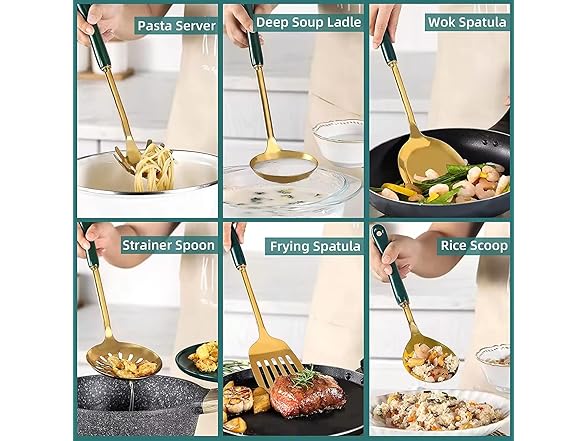 Pasta Server

Deep Soup Ladle

Wok Spatula

Strainer Spoon

Frying Spatula

Rice Scoop