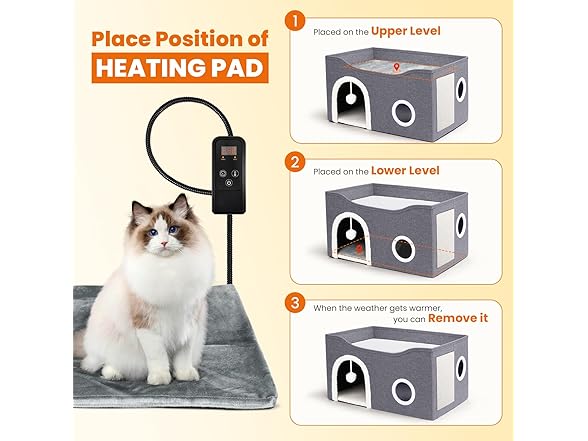 Place Position of
HEATING PAD

1
Placed on the Upper Level

2
Placed on the Lower Level

3
When the weather gets warmer, you can Remove it