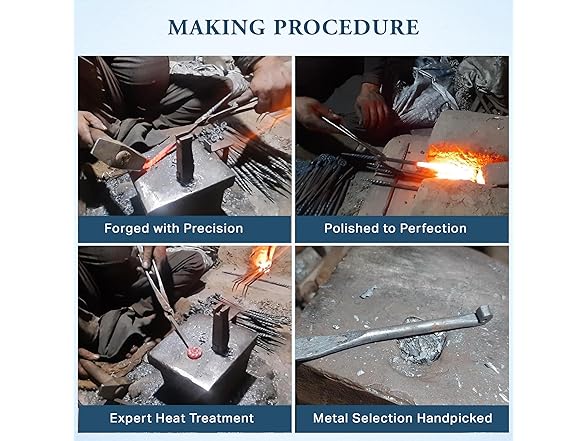 MAKING PROCEDURE

Forged with Precision

Polished to Perfection

Expert Heat Treatment

Metal Selection Handpicked