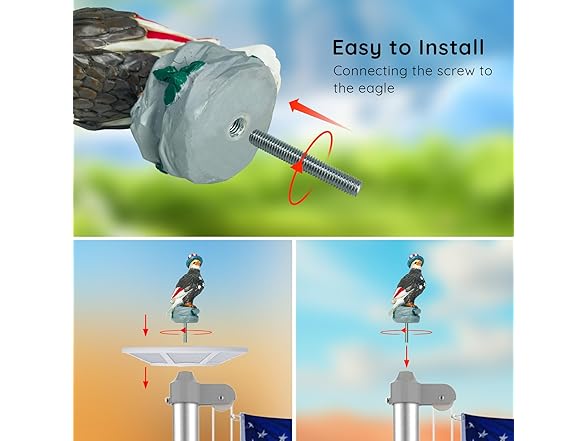 Easy to Install
Connecting the screw to the eagle