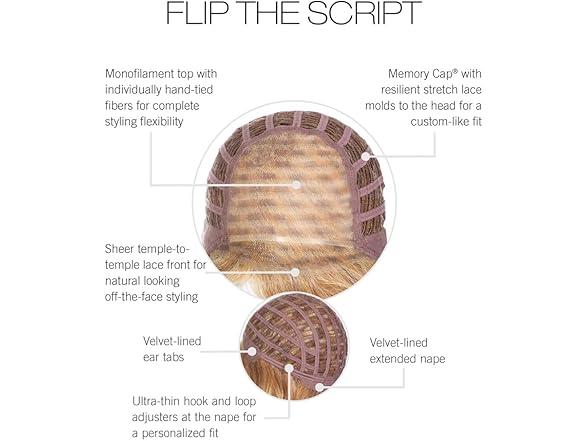 FLIP THE SCRIPT

Monofilament top with individually hand-tied fibers for complete styling flexibility

Memory Cap® with resilient stretch lace molds to the head for a custom-like fit

Sheer temple-to-temple lace front for natural looking off-the-face styling

Velvet-lined ear tabs

Velvet-lined extended nape

Ultra-thin hook and loop adjusters at the nape for a personalized fit