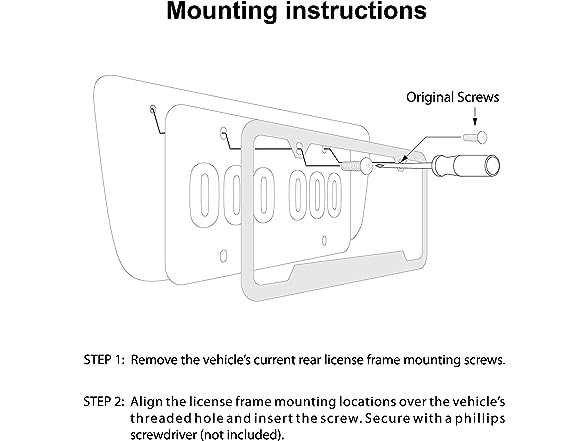 Mounting instructions

Original Screws

STEP 1: Remove the vehicle's current rear license frame mounting screws.

STEP 2: Align the license frame mounting locations over the vehicle's threaded hole and insert the screw. Secure with a phillips screwdriver (not included).