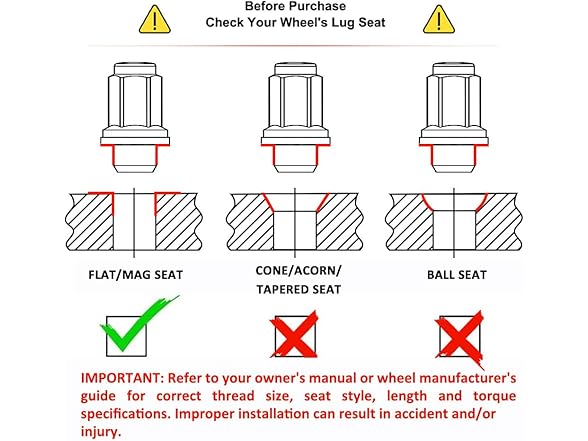 Before Purchase
Check Your Wheel's Lug Seat

FLAT/MAG SEAT

CONE/ACORN/
TAPERED SEAT

BALL SEAT

IMPORTANT: Refer to your owner's manual or wheel manufacturer's guide for correct thread size, seat style, length and torque specifications. Improper installation can result in accident and/or injury.