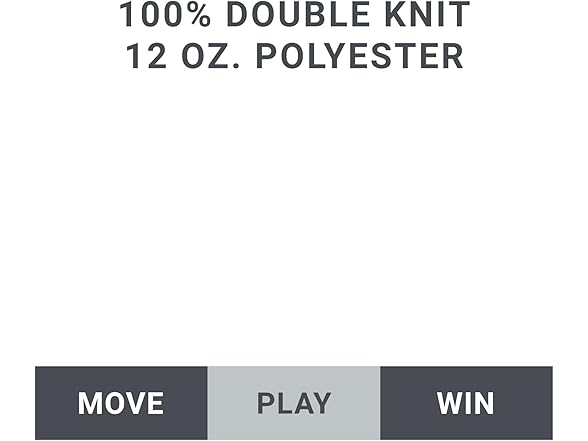 100% DOUBLE KNIT
12 OZ. POLYESTER

MOVE PLAY WIN