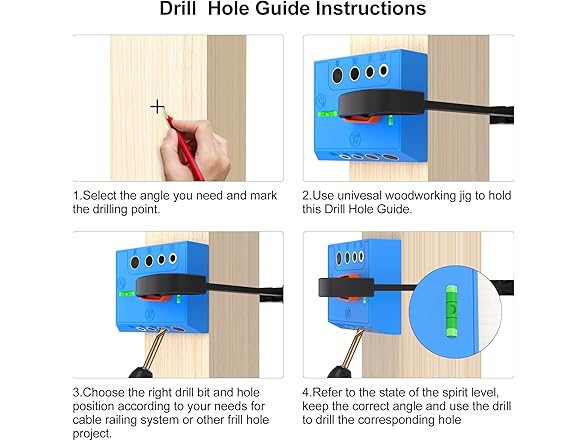 Drill Hole Guide Instructions

1.Select the angle you need and mark the drilling point.

2.Use univesal woodworking jig to hold this Drill Hole Guide.

3.Choose the right drill bit and hole position according to your needs for cable railing system or other frill hole project.

4.Refer to the state of the spirit level, keep the correct angle and use the drill to drill the corresponding hole