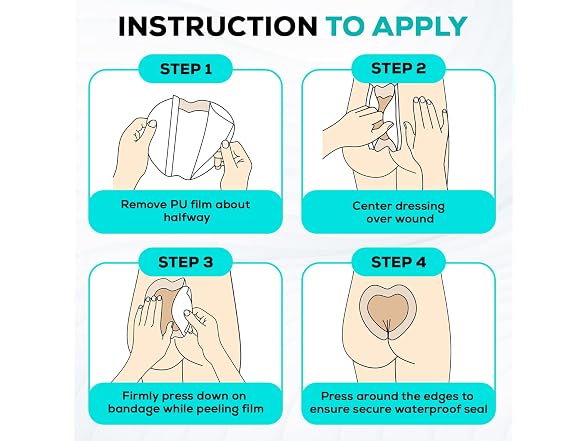 INSTRUCTION TO APPLY

STEP 1

Remove PU film about halfway

STEP 2

Center dressing over wound

STEP 3

Firmly press down on bandage while peeling film

STEP 4

Press around the edges to ensure secure waterproof seal