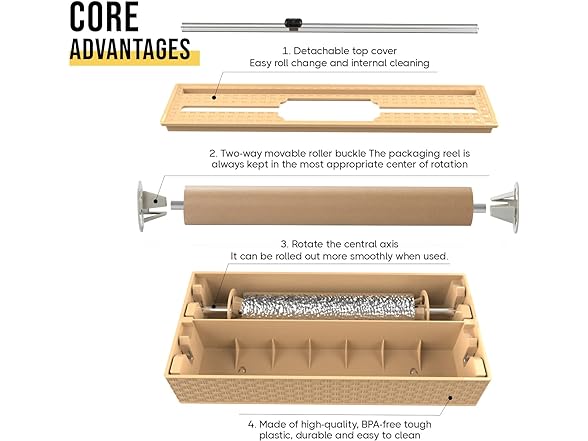 CORE
ADVANTAGES

1. Detachable top cover
Easy roll change and internal cleaning

2. Two-way movable roller buckle The packaging reel is always kept in the most appropriate center of rotation

3. Rotate the central axis
It can be rolled out more smoothly when used.

4. Made of high-quality, BPA-free tough plastic, durable and easy to clean