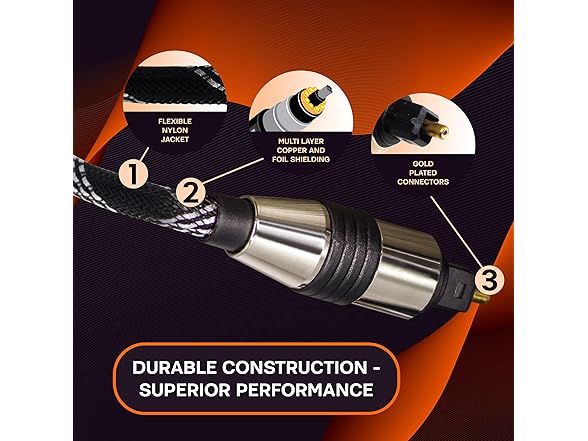 FLEXIBLE NYLON JACKET

1

MULTI LAYER COPPER AND FOIL SHIELDING

2

GOLD PLATED CONNECTORS

3

DURABLE CONSTRUCTION - SUPERIOR PERFORMANCE