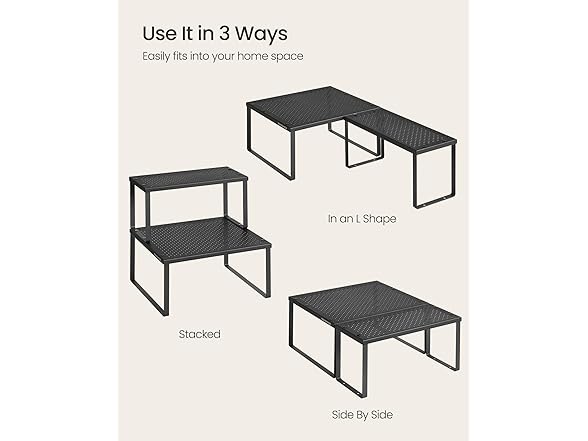 Use It in 3 Ways
Easily fits into your home space

In an L Shape

Stacked

Side By Side