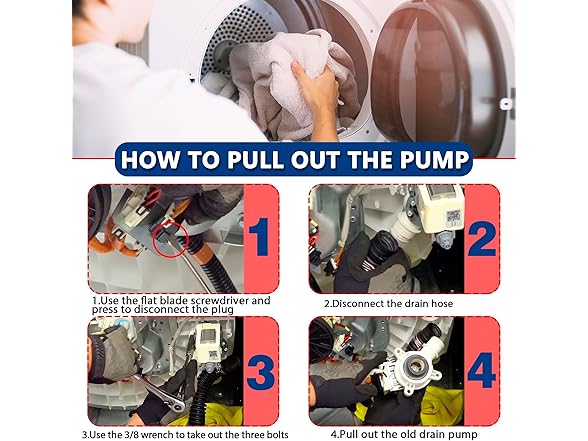 HOW TO PULL OUT THE PUMP

1

1.Use the flat blade screwdriver and press to disconnect the plug

2

2.Disconnect the drain hose

3

3.Use the 3/8 wrench to take out the three bolts

4

4.Pull out the old drain pump