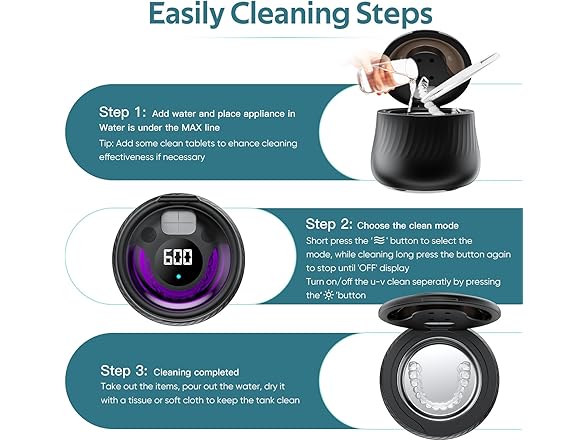 Easily Cleaning Steps

Step 1: Add water and place appliance in Water is under the MAX line
Tip: Add some clean tablets to ehance cleaning effectiveness if necessary

600

Step 2: Choose the clean mode
Short press the '≋' button to select the mode, while cleaning long press the button again to stop until 'OFF' display
Turn on/off the u-v clean seperatly by pressing the'☼'button

Step 3: Cleaning completed
Take out the items, pour out the water, dry it with a tissue or soft cloth to keep the tank clean