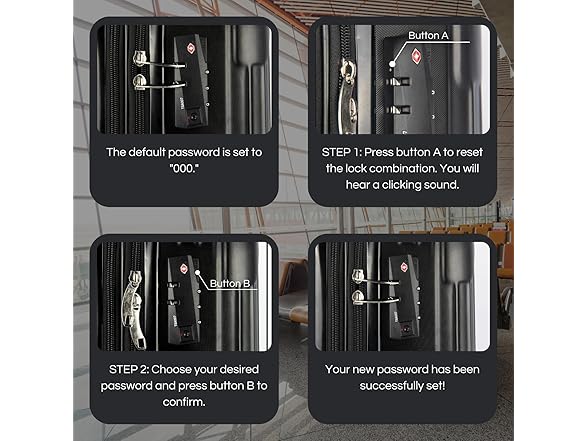 The default password is set to "000."

Button A

STEP 1: Press button A to reset the lock combination. You will hear a clicking sound.

Button B

STEP 2: Choose your desired password and press button B to confirm.

Your new password has been successfully set!