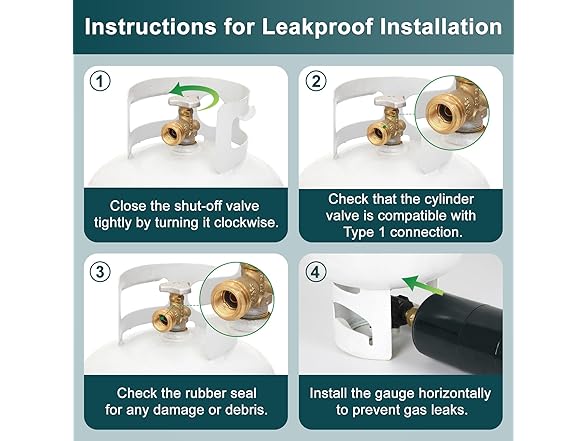 Instructions for Leakproof Installation

1

Close the shut-off valve tightly by turning it clockwise.

2

Check that the cylinder valve is compatible with Type 1 connection.

3

Check the rubber seal for any damage or debris.

4

Install the gauge horizontally to prevent gas leaks.